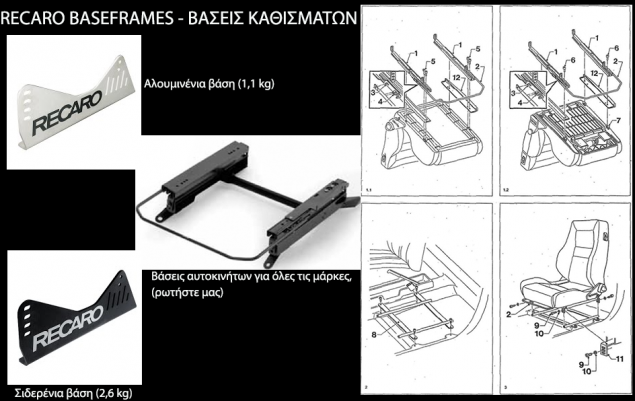 RECARO BASEFRAMES - ΒΑΣΕΙΣ ΚΑΘΙΣΜΑΤΩΝ

RECARO

Αλουμινένια βάση (1,1 kg)

Βάσεις αυτοκινήτων για όλες τις μάρκες, (ρωτήστε μας)

RECARO

Σιδερένια βάση (2,6 kg)

1 1 5 5 2 12 3 4

1.1

1 1 6 6 2 12 3 4 7

1.2

8

2

2 9 10 9 10 11

3